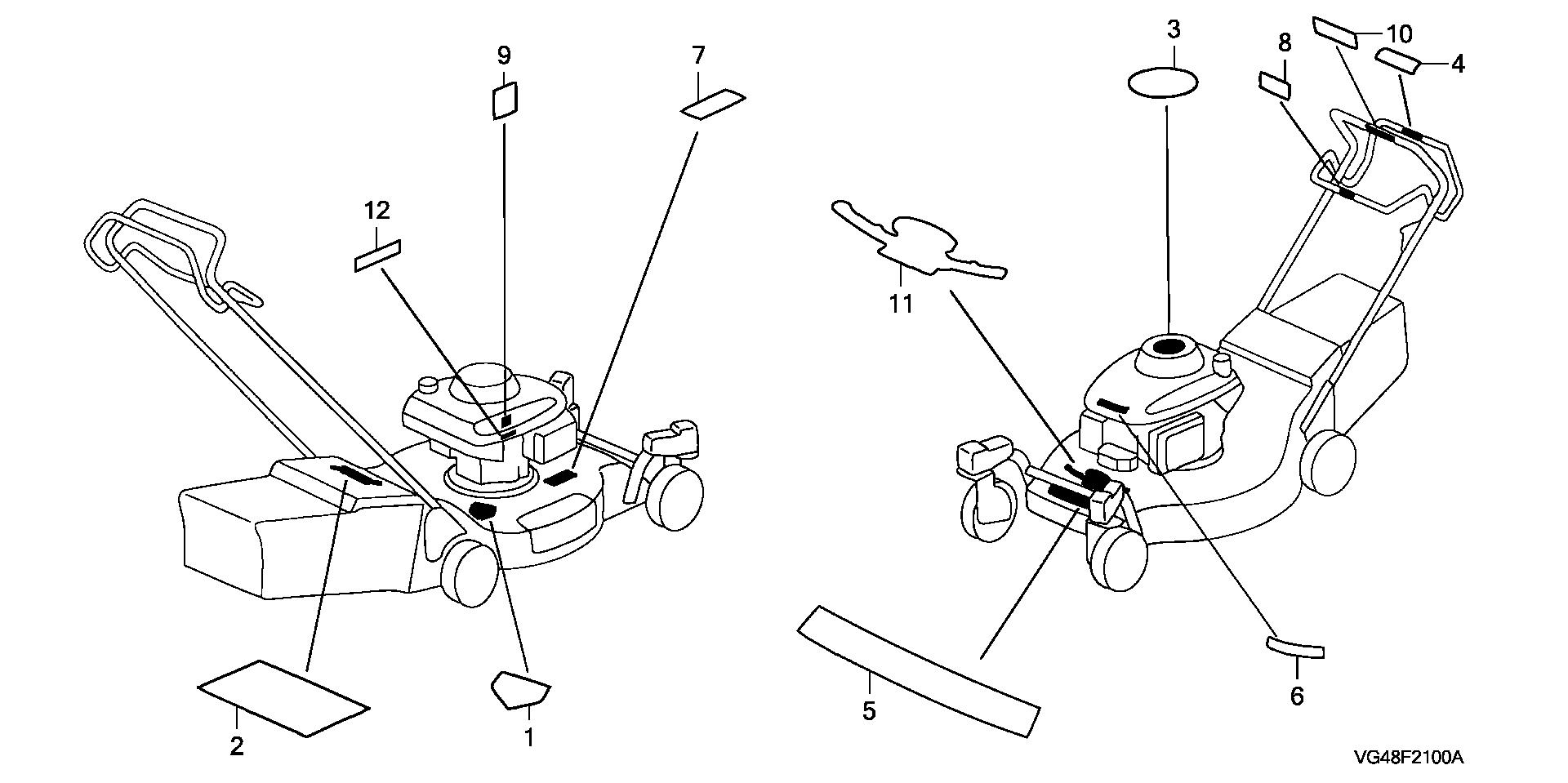 9
7
12
2
1
3
8
10
4
11
5
6
VG48F2100A